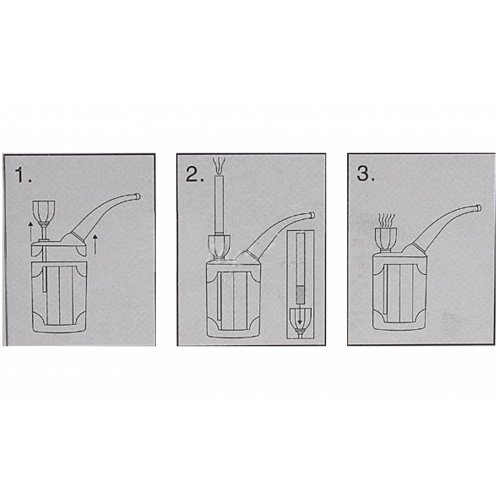 1.

2.

3.